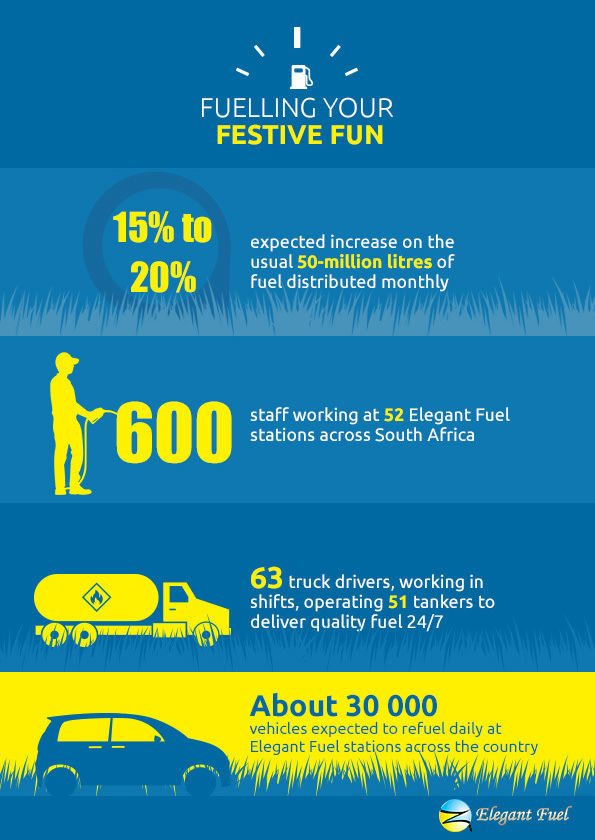 FUELLING YOUR
FESTIVE FUN

15% to 20%

expected increase on the usual 50-million litres of fuel distributed monthly

600

staff working at 52 Elegant Fuel stations across South Africa

63 truck drivers, working in shifts, operating 51 tankers to deliver quality fuel 24/7

About 30 000
vehicles expected to refuel daily at Elegant Fuel stations across the country

Elegant Fuel